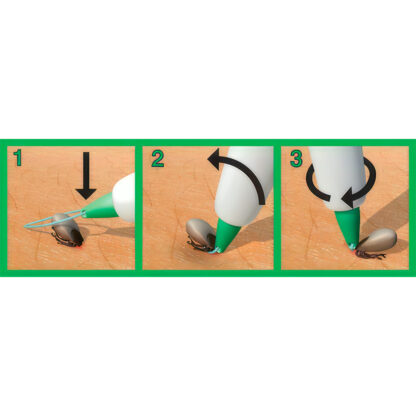 1

2

3